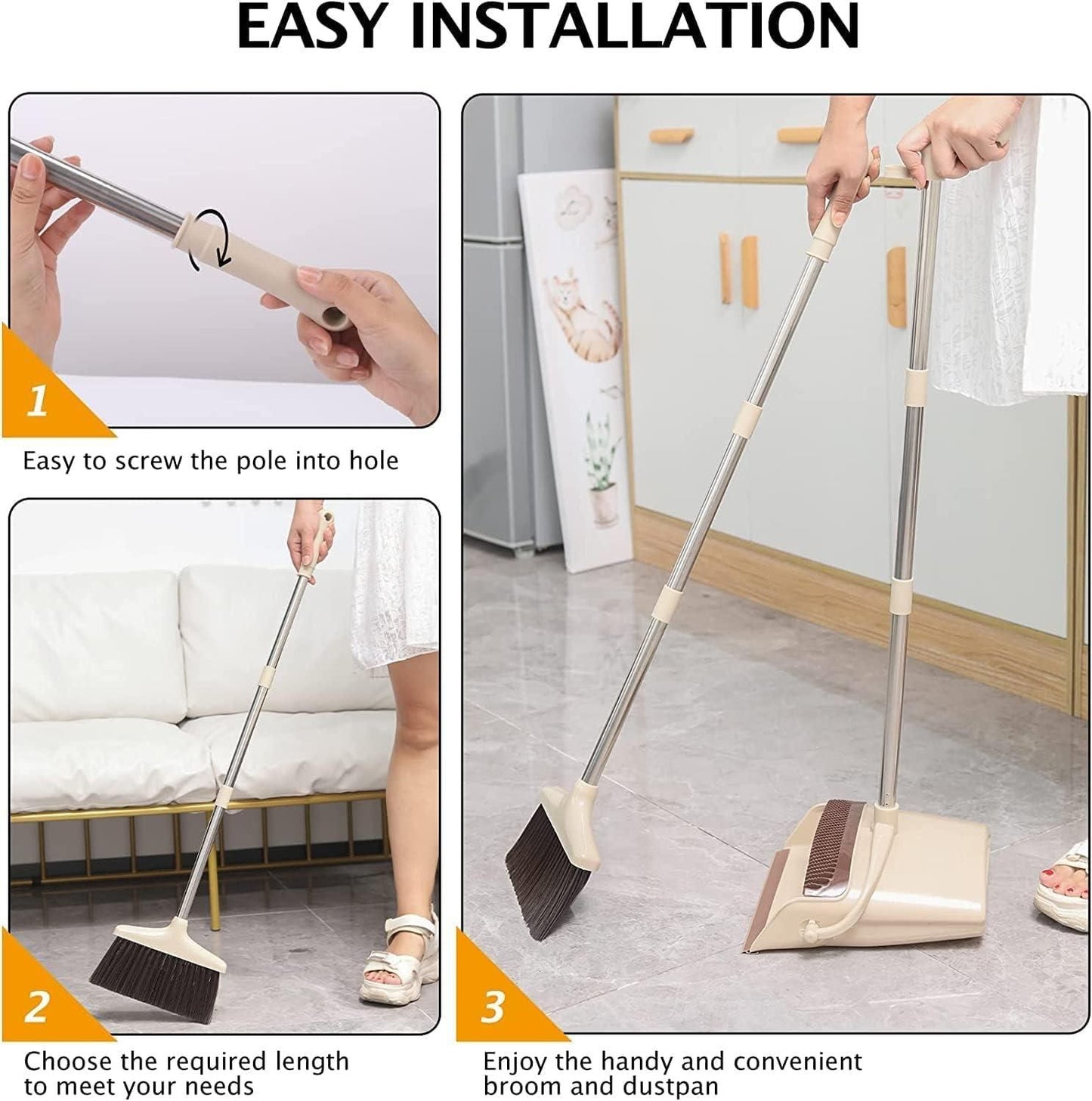 EASY INSTALLATION

1

Easy to screw the pole into hole

2

Choose the required length to meet your needs

3

Enjoy the handy and convenient broom and dustpan