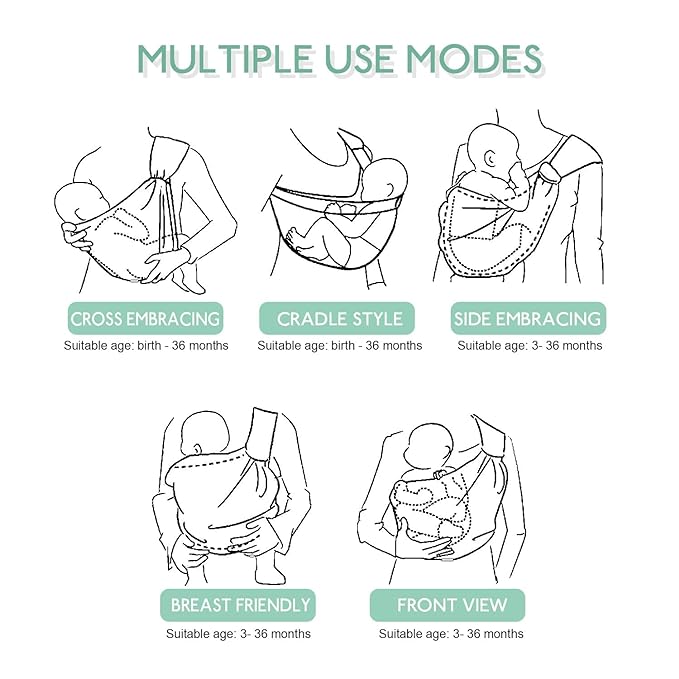 MULTIPLE USE MODES

CROSS EMBRACING
Suitable age: birth - 36 months

CRADLE STYLE
Suitable age: birth - 36 months

SIDE EMBRACING
Suitable age: 3- 36 months

BREAST FRIENDLY
Suitable age: 3- 36 months

FRONT VIEW
Suitable age: 3- 36 months