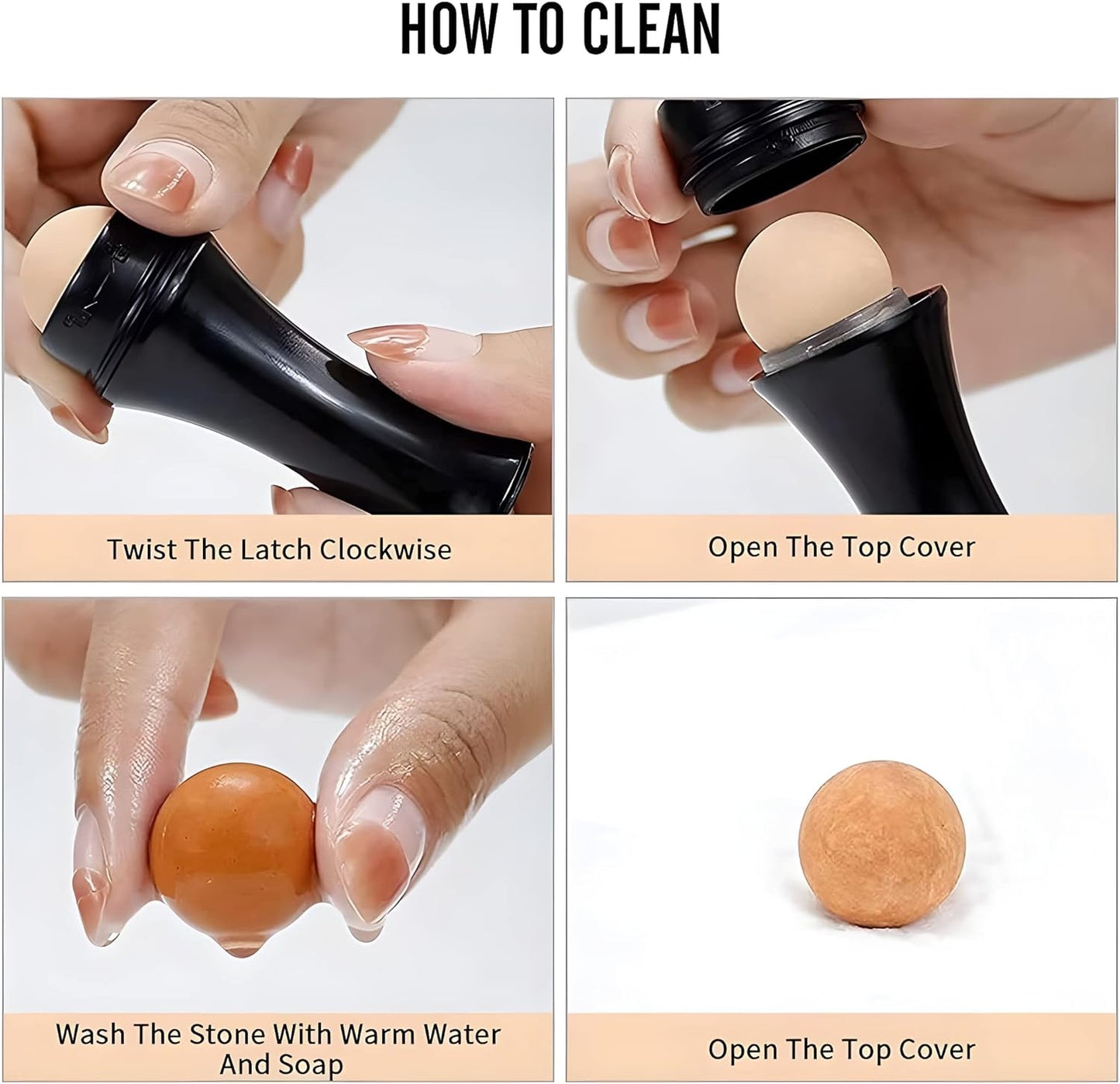 HOW TO CLEAN

Twist The Latch Clockwise

Open The Top Cover

Wash The Stone With Warm Water And Soap

Open The Top Cover