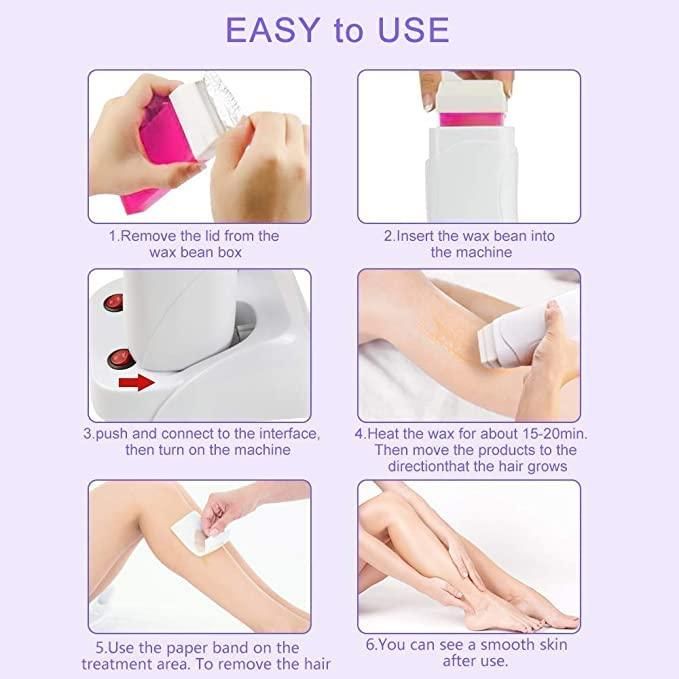 EASY to USE

1.Remove the lid from the wax bean box

2.Insert the wax bean into the machine

3.push and connect to the interface, then turn on the machine

4.Heat the wax for about 15-20min. Then move the products to the directionthat the hair grows

5.Use the paper band on the treatment area. To remove the hair

6.You can see a smooth skin after use.